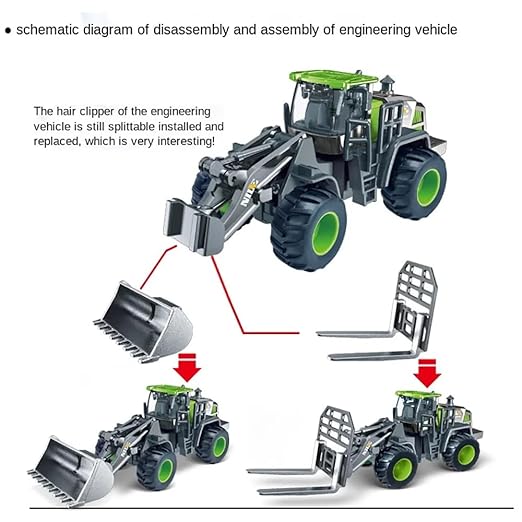 ● schematic diagram of disassembly and assembly of engineering vehicle

The hair clipper of the engineering vehicle is still splittable installed and replaced, which is very interesting!